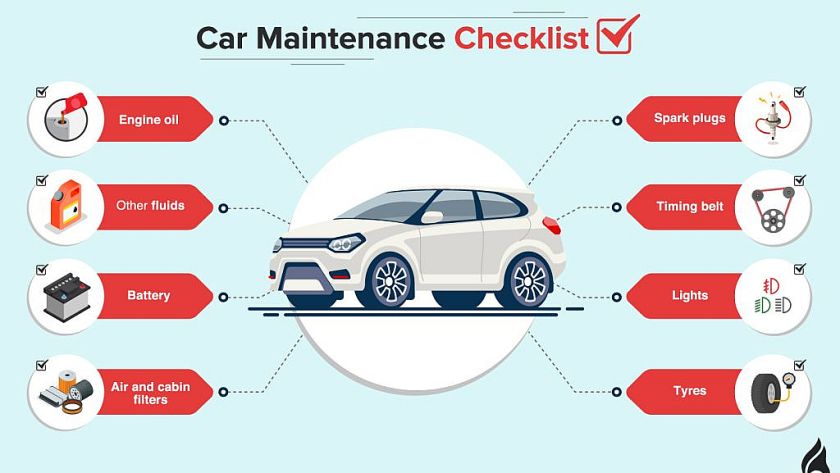 Car Maintenance Checklist

Engine oil

Other fluids

Battery

Air and cabin filters

Spark plugs

Timing belt

Lights

Tyres